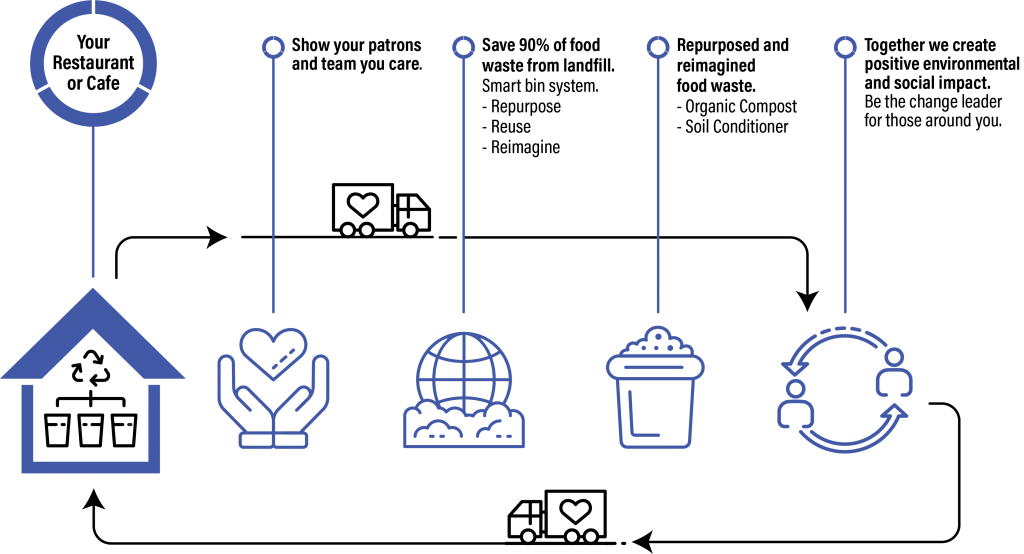 Your Restaurant or Cafe

Show your patrons and team you care.

Save 90% of food waste from landfill.
Smart bin system.
- Repurpose
- Reuse
- Reimagine

Repurposed and reimagined food waste.
- Organic Compost
- Soil Conditioner

Together we create positive environmental and social impact.
Be the change leader for those around you.